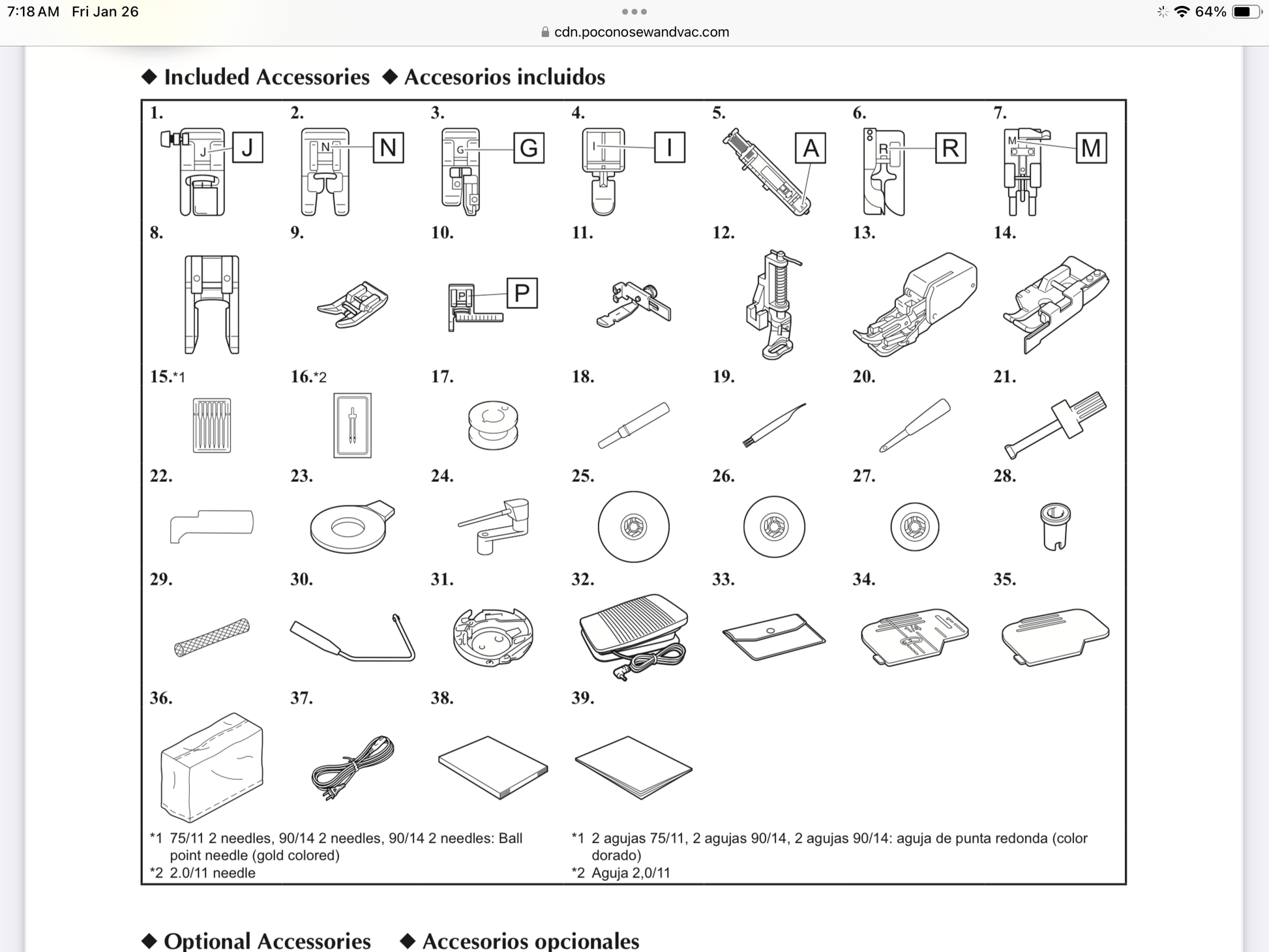 7:18 AM Fri Jan 26
64%
cdn.poconosewandvac.com

◆ Included Accessories ◆ Accesorios incluidos

1. J J
2. N N
3. G G
4. I I
5. A
6. R R
7. M M
8.
9.
10. P P
11.
12.
13.
14.
15.*1
16.*2
17.
18.
19.
20.
21.
22.
23.
24.
25.
26.
27.
28.
29.
30.
31.
32.
33.
34.
35.
36.
37.
38.
39.

*1 75/11 2 needles, 90/14 2 needles, 90/14 2 needles: Ball point needle (gold colored)
*2 2.0/11 needle

*1 2 agujas 75/11, 2 agujas 90/14, 2 agujas 90/14: aguja de punta redonda (color dorado)
*2 Aguja 2,0/11

◆ Optional Accessories ◆ Accesorios opcionales